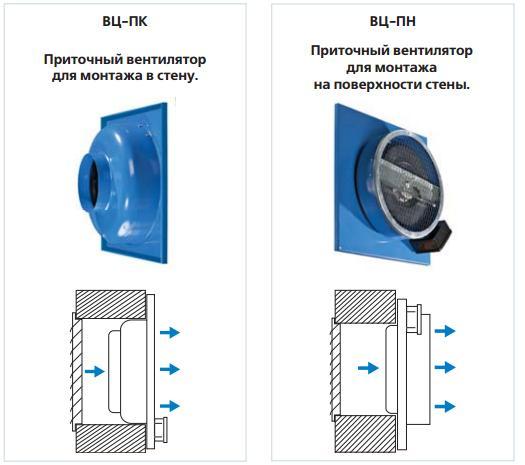 ВЦ–ПК

Приточный вентилятор для монтажа в стену.

ВЦ–ПН

Приточный вентилятор для монтажа на поверхности стены.